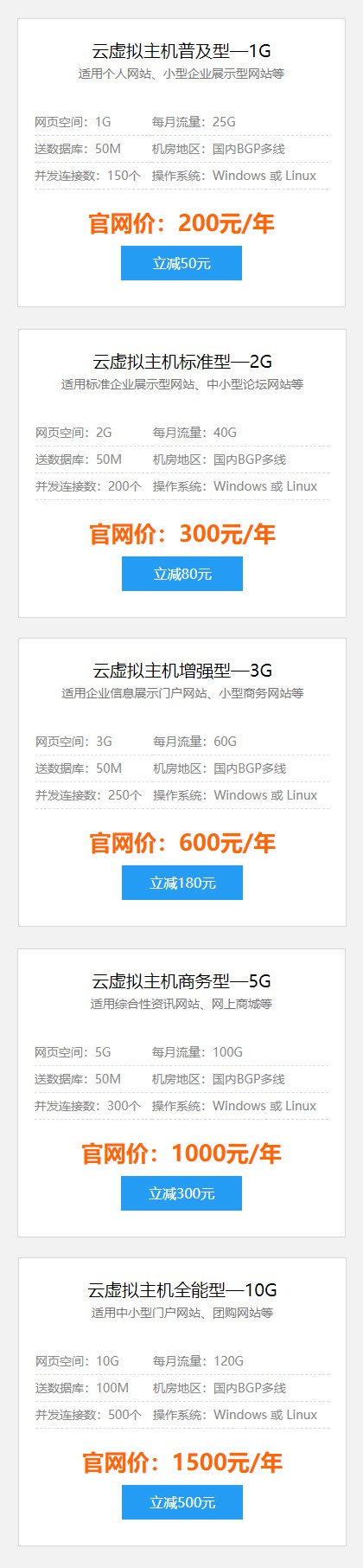 云虚拟主机普及型—1G
适用个人网站、小型企业展示型网站等

网页空间：1G　每月流量：25G
送数据库：50M　机房地区：国内BGP多线
并发连接数：150个　操作系统：Windows 或 Linux

官网价：200元/年

立减50元

云虚拟主机标准型—2G
适用标准企业展示型网站、中小型论坛网站等

网页空间：2G　每月流量：40G
送数据库：50M　机房地区：国内BGP多线
并发连接数：200个　操作系统：Windows 或 Linux

官网价：300元/年

立减80元

云虚拟主机增强型—3G
适用企业信息展示门户网站、小型商务网站等

网页空间：3G　每月流量：60G
送数据库：50M　机房地区：国内BGP多线
并发连接数：250个　操作系统：Windows 或 Linux

官网价：600元/年

立减180元

云虚拟主机商务型—5G
适用综合性资讯网站、网上商城等

网页空间：5G　每月流量：100G
送数据库：50M　机房地区：国内BGP多线
并发连接数：300个　操作系统：Windows 或 Linux

官网价：1000元/年

立减300元

云虚拟主机全能型—10G
适用中小型门户网站、团购网站等

网页空间：10G　每月流量：120G
送数据库：100M　机房地区：国内BGP多线
并发连接数：500个　操作系统：Windows 或 Linux

官网价：1500元/年

立减500元